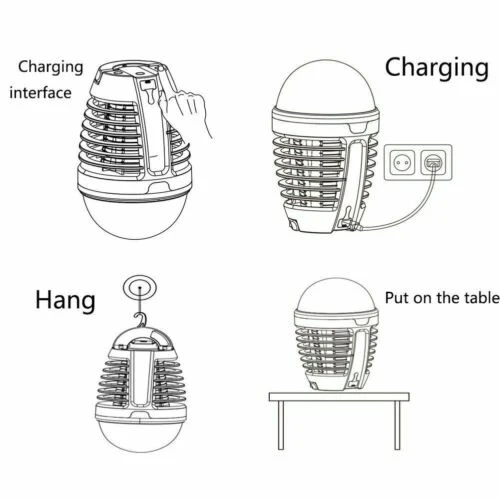 Charging interface

Charging

Hang

Put on the table