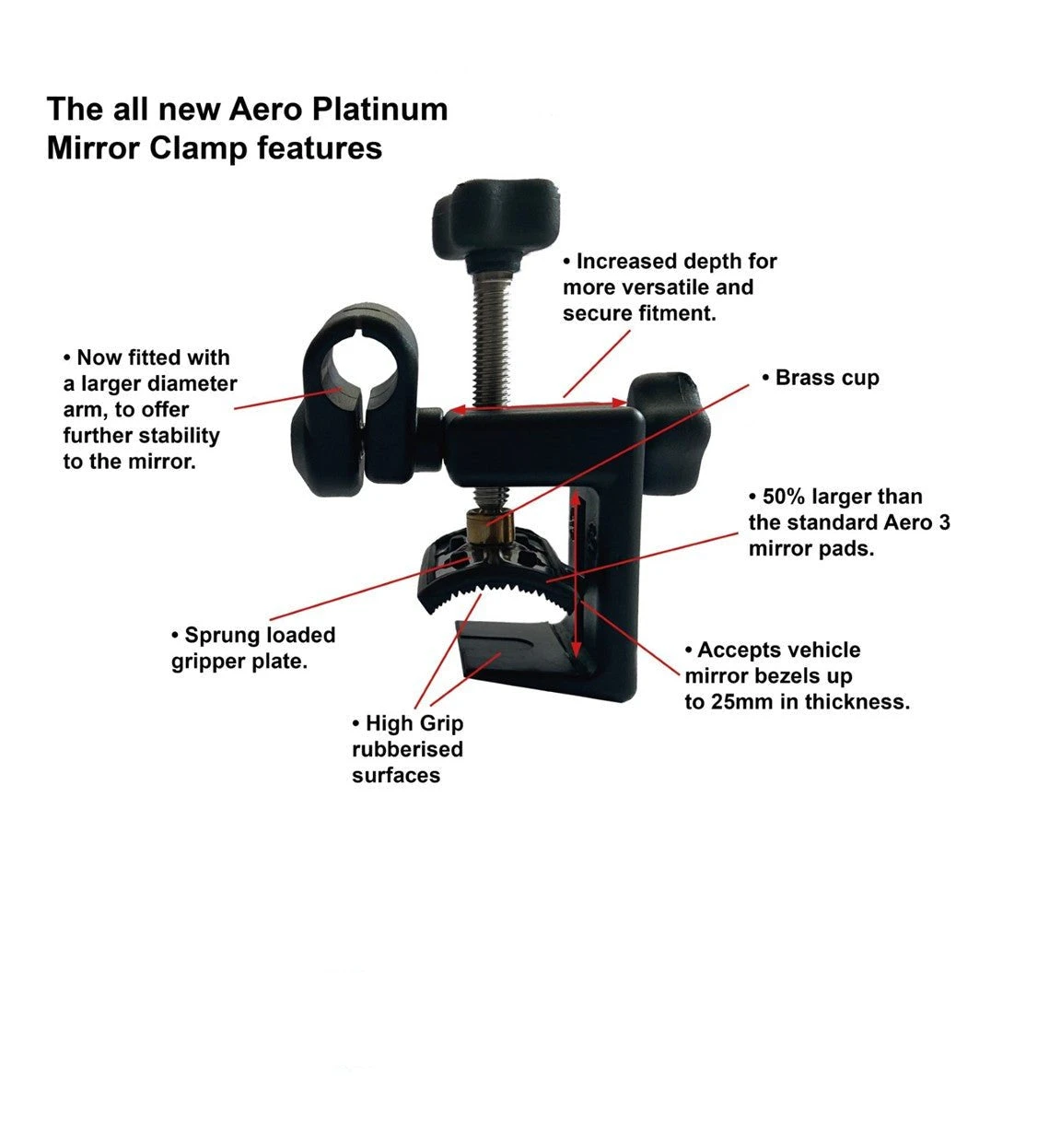 The all new Aero Platinum Mirror Clamp features

• Increased depth for more versatile and secure fitment.

• Now fitted with a larger diameter arm, to offer further stability to the mirror.

• Brass cup

• 50% larger than the standard Aero 3 mirror pads.

• Sprung loaded gripper plate.

• Accepts vehicle mirror bezels up to 25mm in thickness.

• High Grip rubberised surfaces